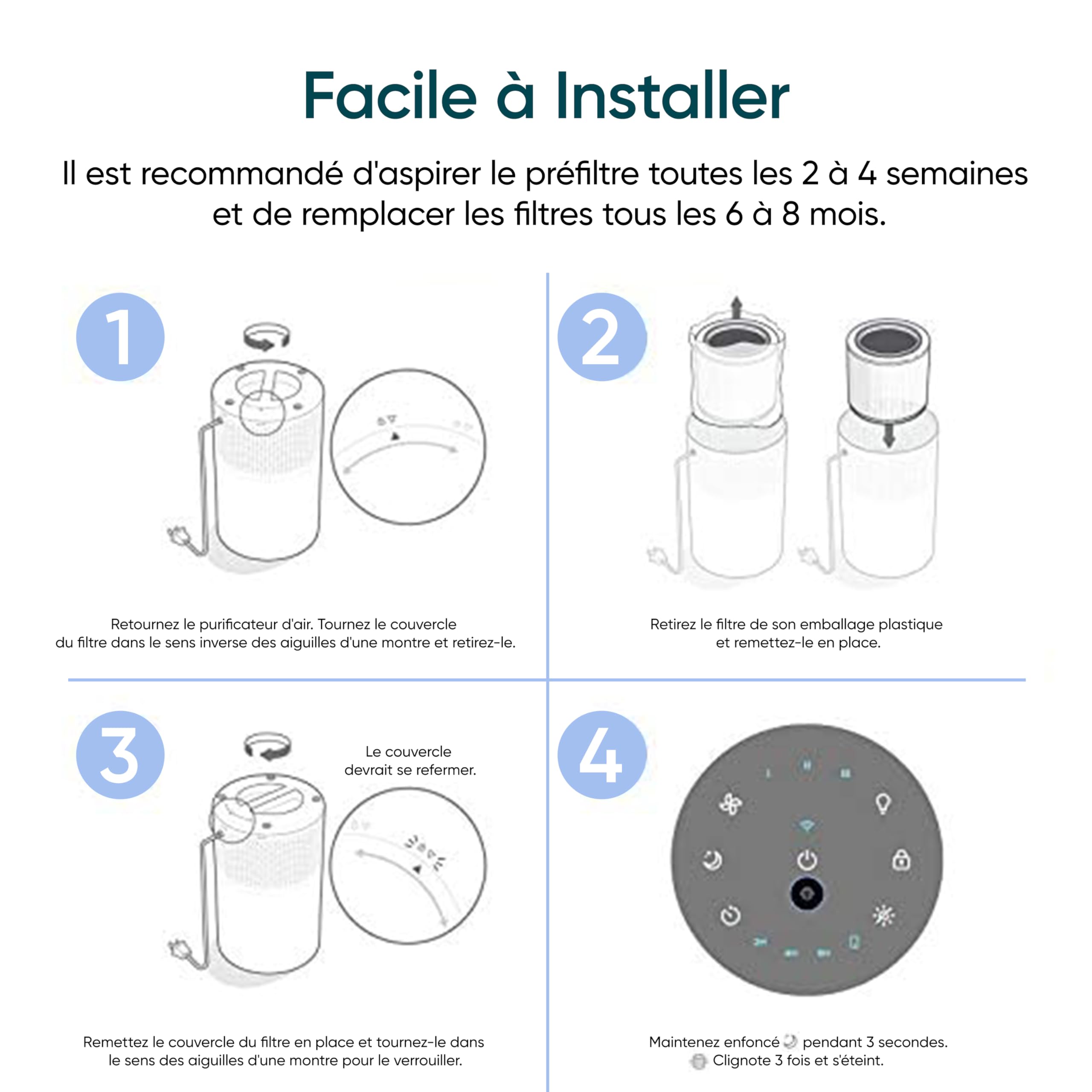 Facile à Installer

Il est recommandé d'aspirer le préfiltre toutes les 2 à 4 semaines et de remplacer les filtres tous les 6 à 8 mois.

1

Retournez le purificateur d'air. Tournez le couvercle du filtre dans le sens inverse des aiguilles d'une montre et retirez-le.

2

Retirez le filtre de son emballage plastique et remettez-le en place.

3

Le couvercle devrait se refermer.

Remettez le couvercle du filtre en place et tournez-le dans le sens des aiguilles d'une montre pour le verrouiller.

4

Maintenez enfoncé pendant 3 secondes. Clignote 3 fois et s'éteint.