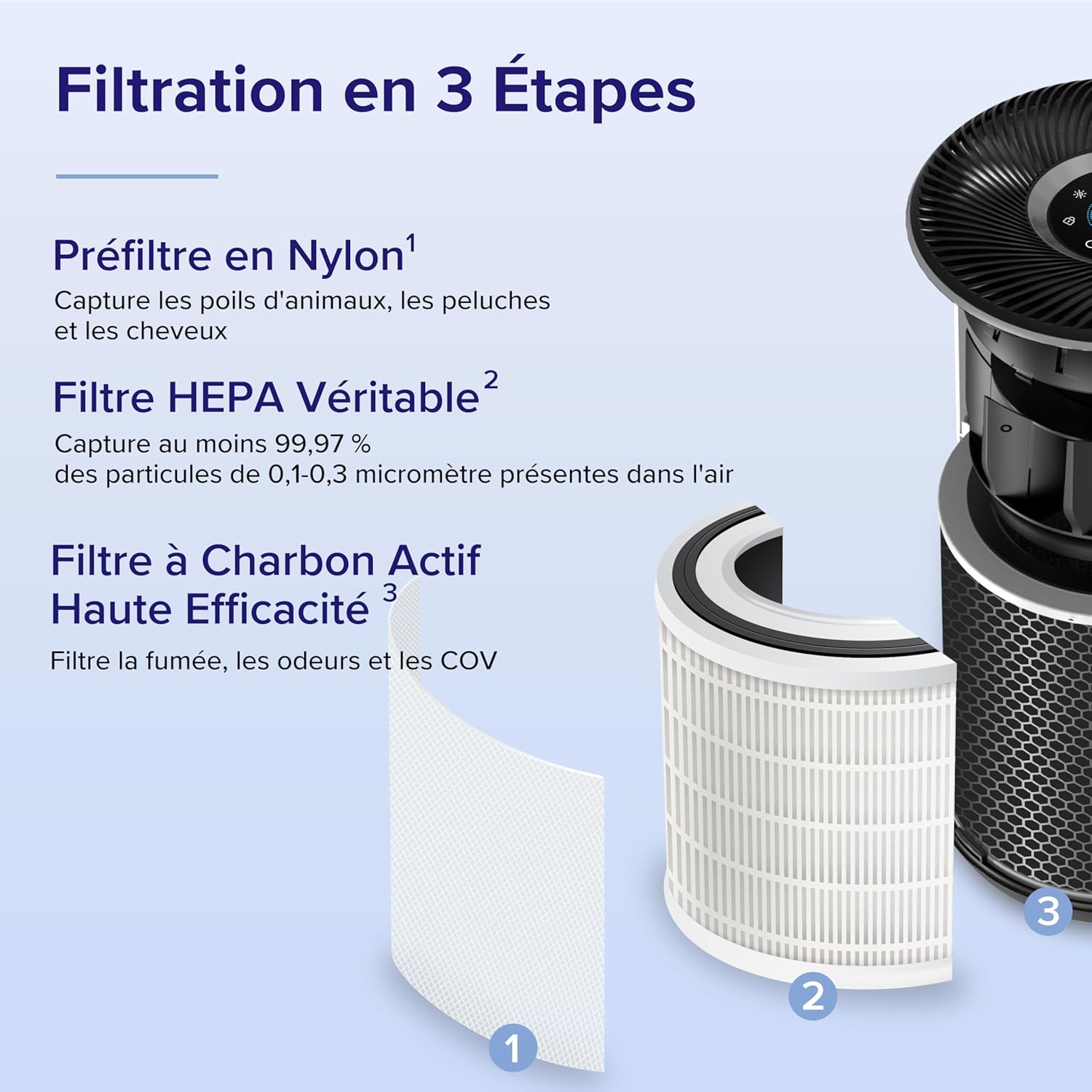 Filtration en 3 Étapes

Préfiltre en Nylon$^1$
Capture les poils d'animaux, les peluches et les cheveux

Filtre HEPA Véritable$^2$
Capture au moins 99,97 % des particules de 0,1-0,3 micromètre présentes dans l'air

Filtre à Charbon Actif Haute Efficacité $^3$
Filtre la fumée, les odeurs et les COV

1

2

3